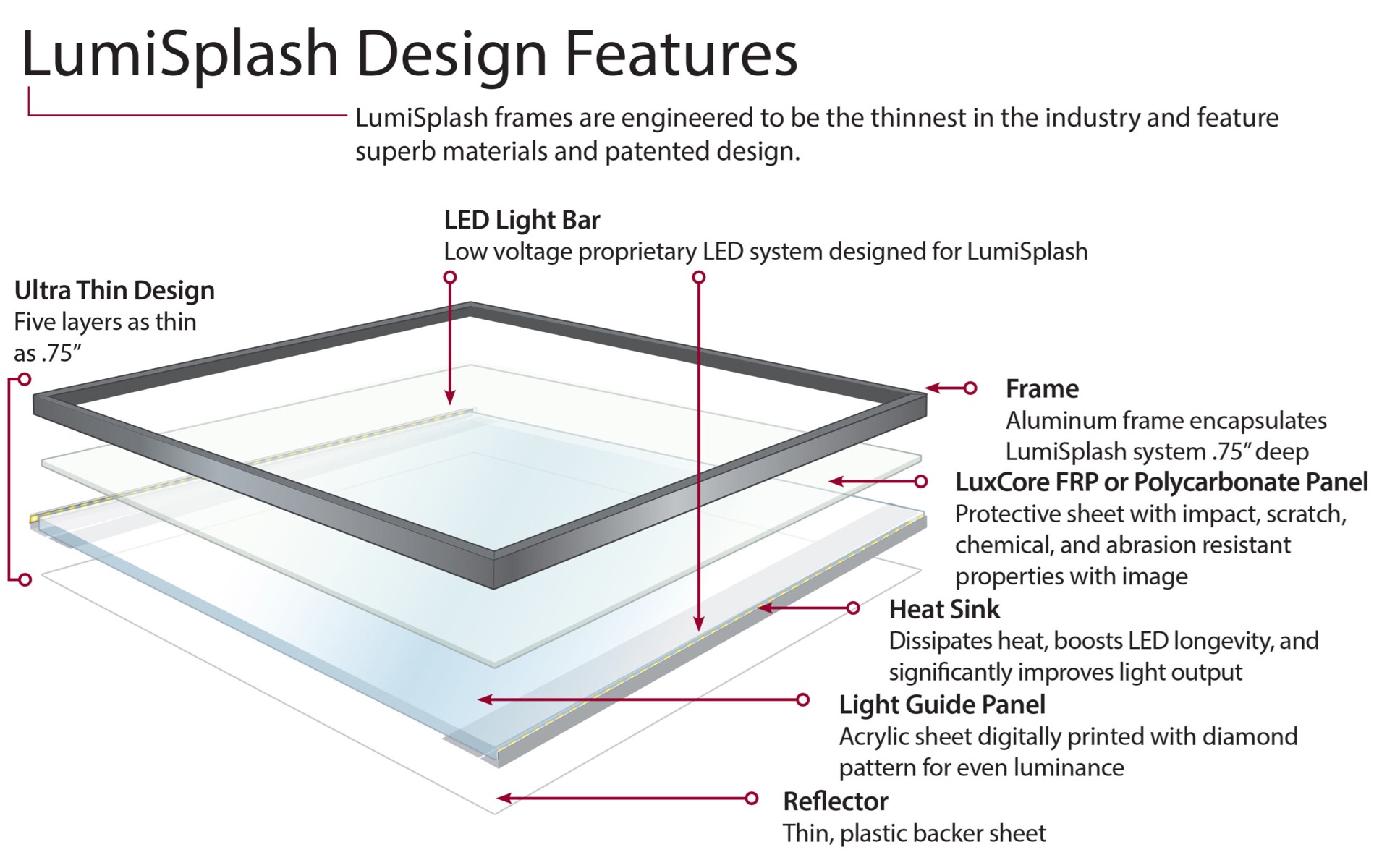 LumiSplash Design Features

LumiSplash frames are engineered to be the thinnest in the industry and feature superb materials and patented design.

LED Light Bar
Low voltage proprietary LED system designed for LumiSplash

Ultra Thin Design
Five layers as thin as .75″

Frame
Aluminum frame encapsulates LumiSplash system .75″ deep

LuxCore FRP or Polycarbonate Panel
Protective sheet with impact, scratch, chemical, and abrasion resistant properties with image

Heat Sink
Dissipates heat, boosts LED longevity, and significantly improves light output

Light Guide Panel
Acrylic sheet digitally printed with diamond pattern for even luminance

Reflector
Thin, plastic backer sheet